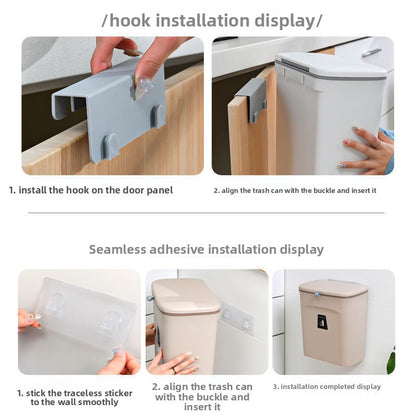 /hook installation display/

1. install the hook on the door panel

2. align the trash can with the buckle and insert it

Seamless adhesive installation display

1. stick the traceless sticker to the wall smoothly

2. align the trash can with the buckle and insert it

3. installation completed display